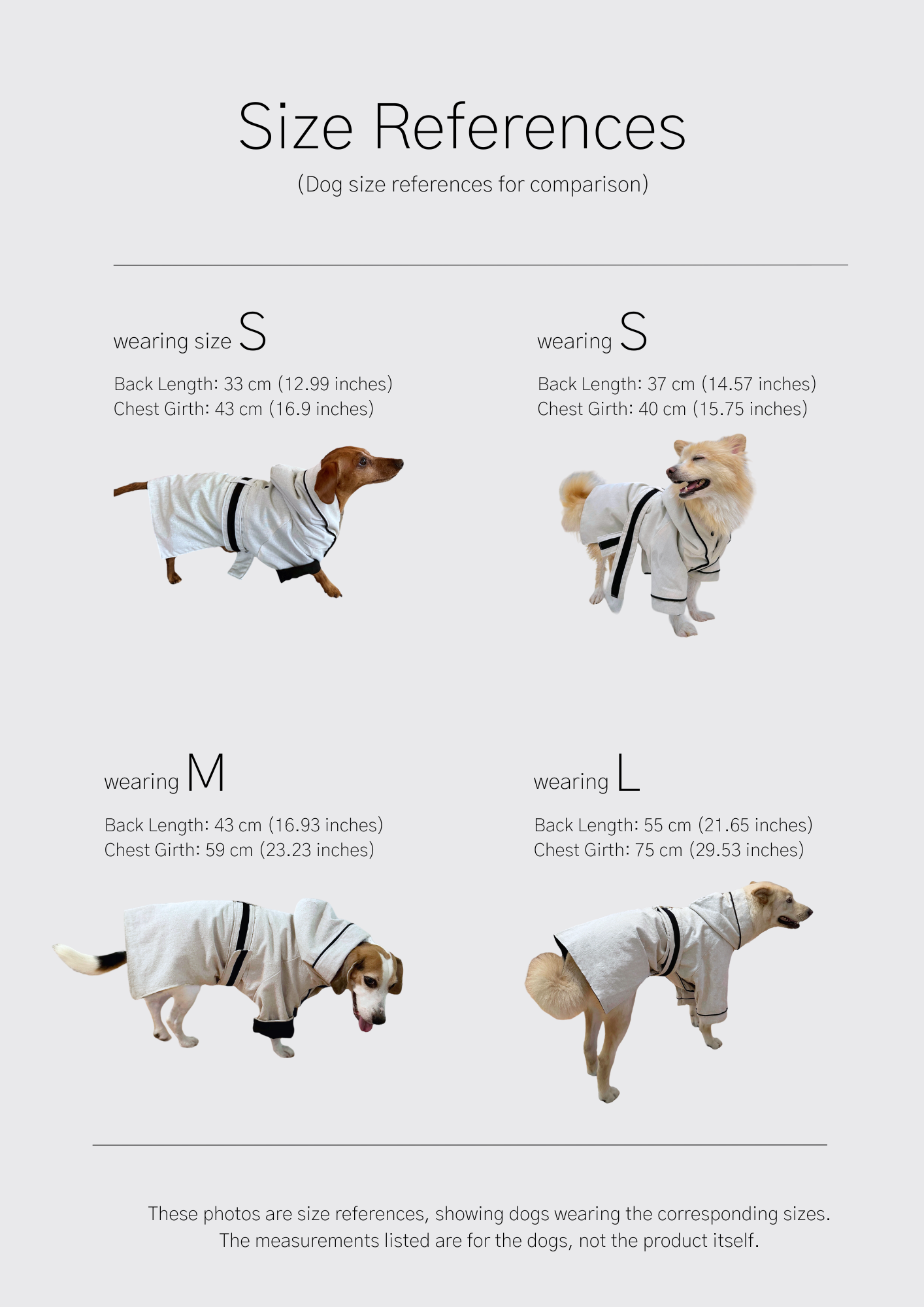 Size References

(Dog size references for comparison)

wearing size S

Back Length: 33 cm (12.99 inches)
Chest Girth: 43 cm (16.9 inches)

wearing S

Back Length: 37 cm (14.57 inches)
Chest Girth: 40 cm (15.75 inches)

wearing M

Back Length: 43 cm (16.93 inches)
Chest Girth: 59 cm (23.23 inches)

wearing L

Back Length: 55 cm (21.65 inches)
Chest Girth: 75 cm (29.53 inches)

These photos are size references, showing dogs wearing the corresponding sizes.
The measurements listed are for the dogs, not the product itself.